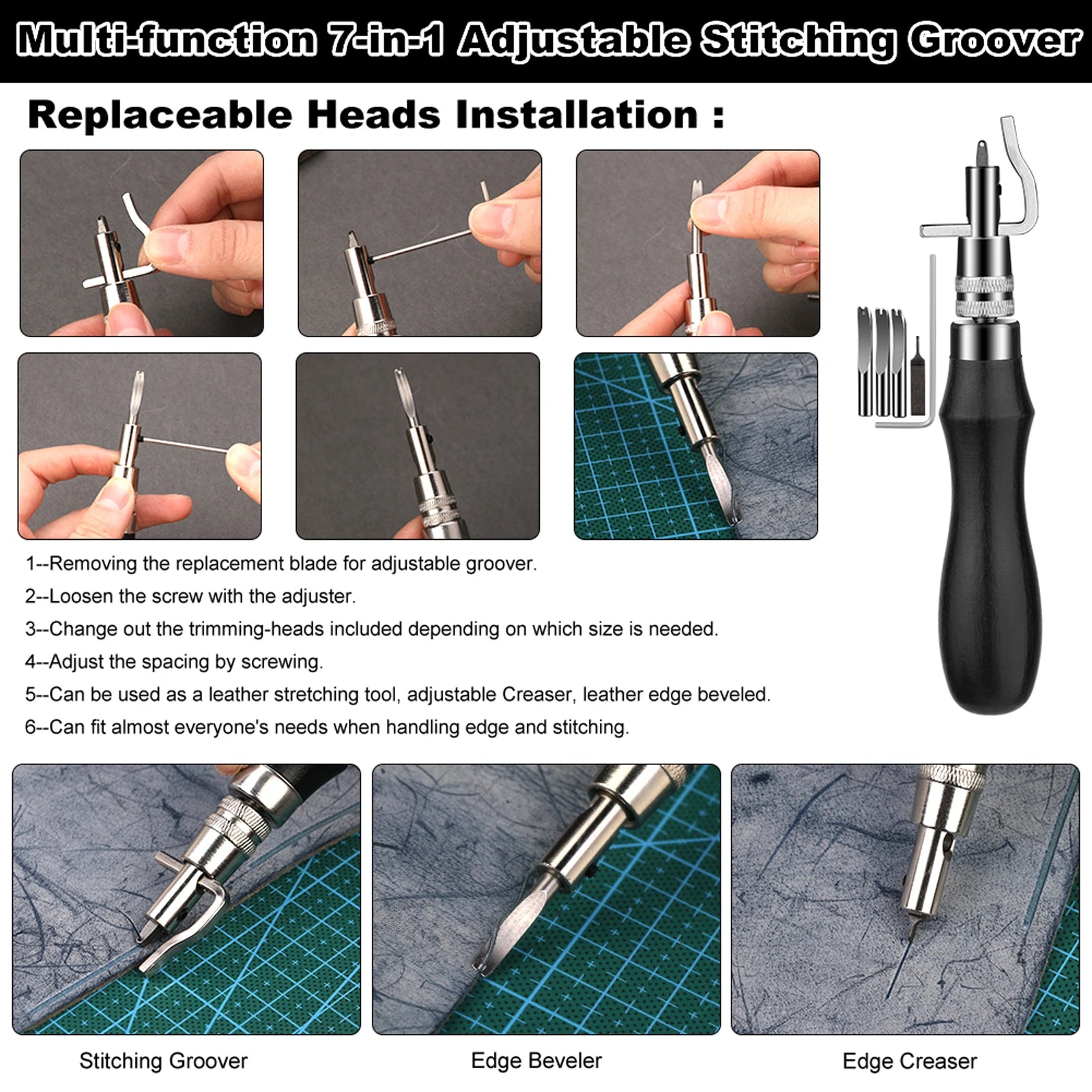 Multi-function 7-in-1 Adjustable Stitching Groover

Replaceable Heads Installation :

1--Removing the replacement blade for adjustable groover.

2--Loosen the screw with the adjuster.

3--Change out the trimming-heads included depending on which size is needed.

4--Adjust the spacing by screwing.

5--Can be used as a leather stretching tool, adjustable Creaser, leather edge beveled.

6--Can fit almost everyone's needs when handling edge and stitching.

Stitching Groover

Edge Beveler

Edge Creaser