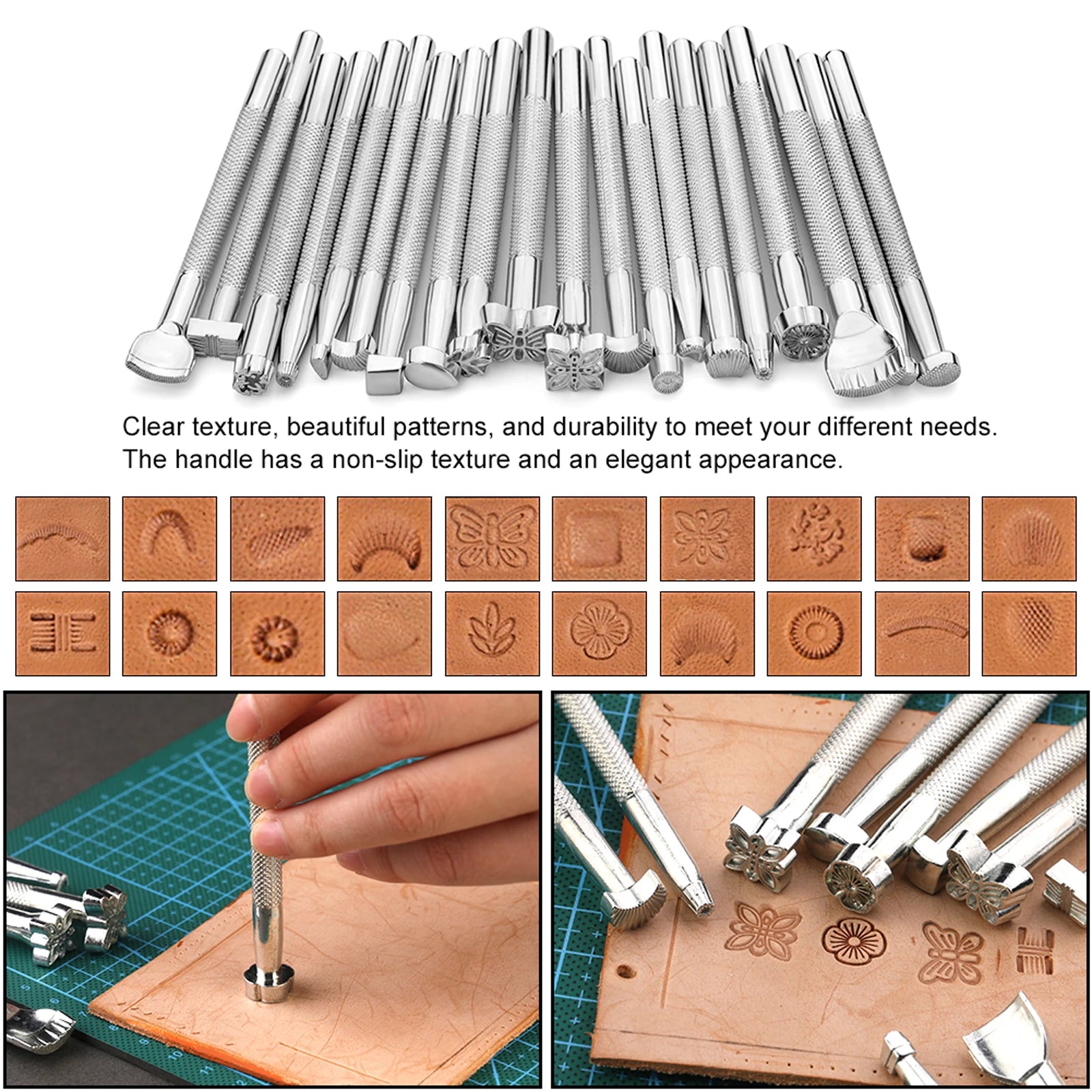 Clear texture, beautiful patterns, and durability to meet your different needs.
The handle has a non-slip texture and an elegant appearance.